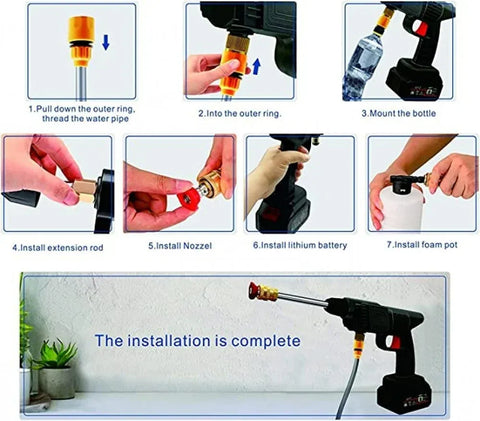 1.Pull down the outer ring, thread the water pipe

2.Into the outer ring.

3.Mount the bottle

4.Install extension rod

5.Install Nozzel

6.Install lithium battery

7.Install foam pot

The installation is complete